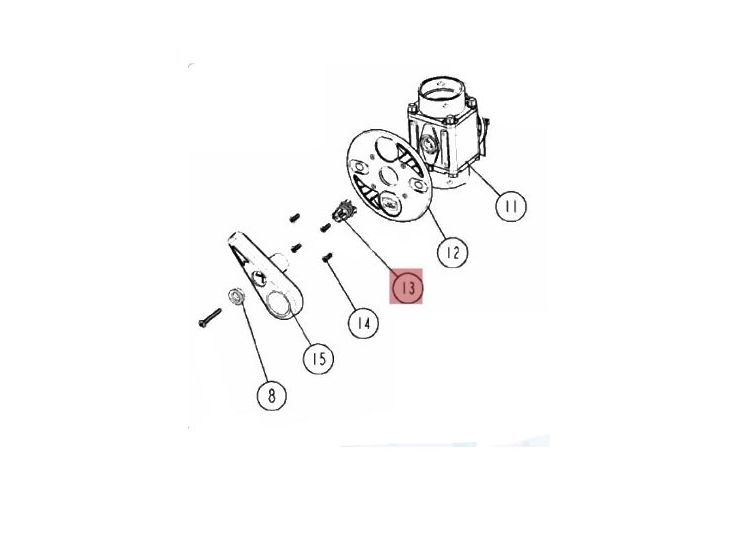 11
12
13
14
15
8